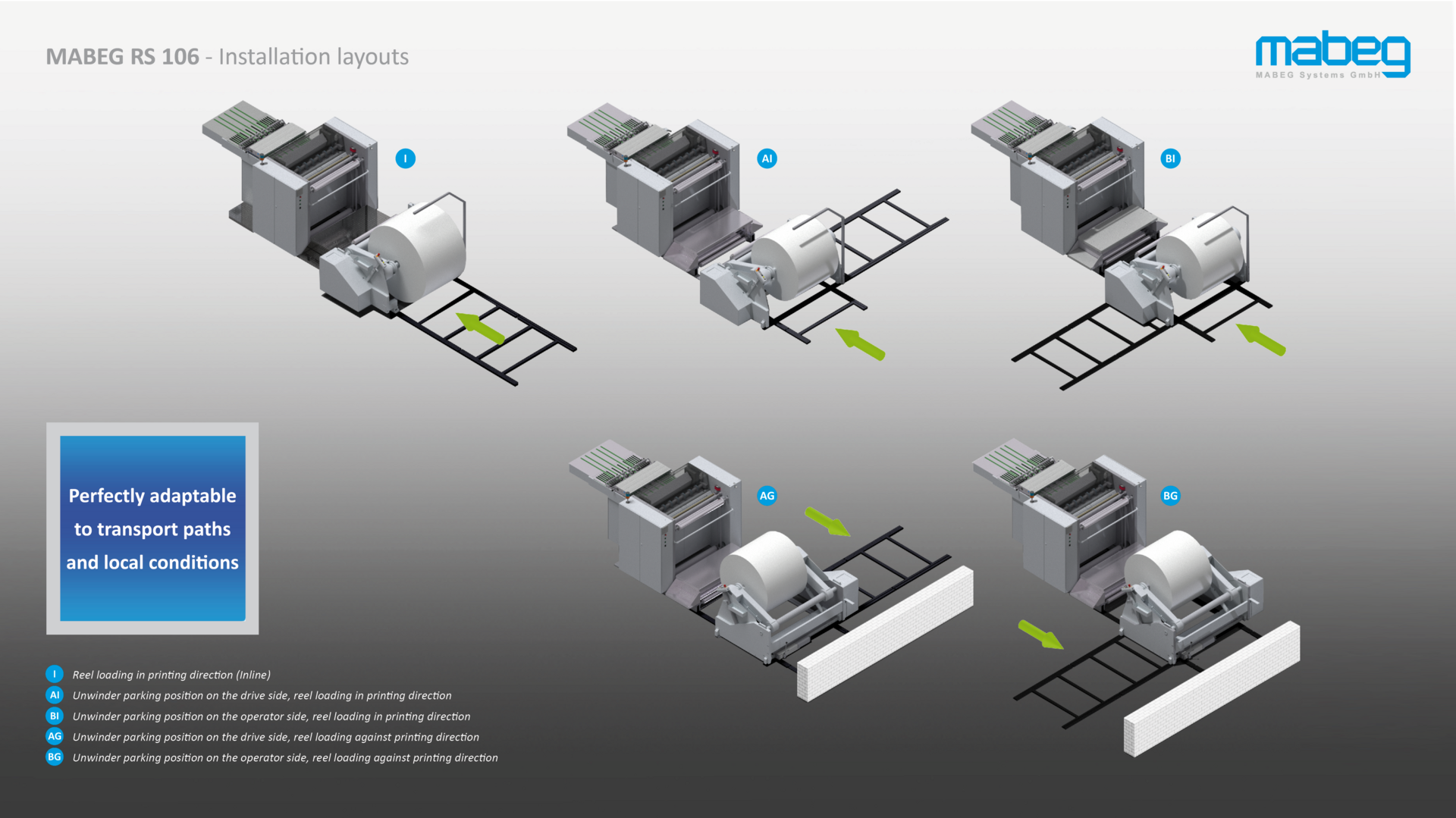 MABEG RS 106 - Installation layouts

mabeg
MABEG Systems GmbH

I

AI

BI

AG

BG

Perfectly adaptable to transport paths and local conditions

I Reel loading in printing direction (Inline)
AI Unwinder parking position on the drive side, reel loading in printing direction
BI Unwinder parking position on the operator side, reel loading in printing direction
AG Unwinder parking position on the drive side, reel loading against printing direction
BG Unwinder parking position on the operator side, reel loading against printing direction